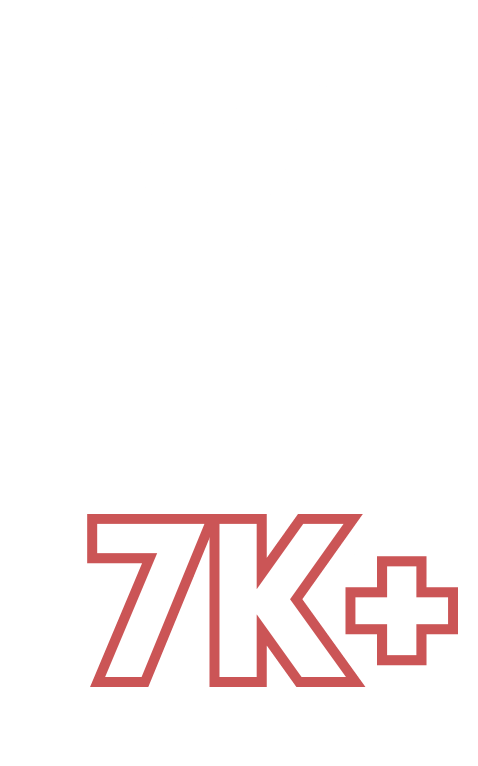 7K+